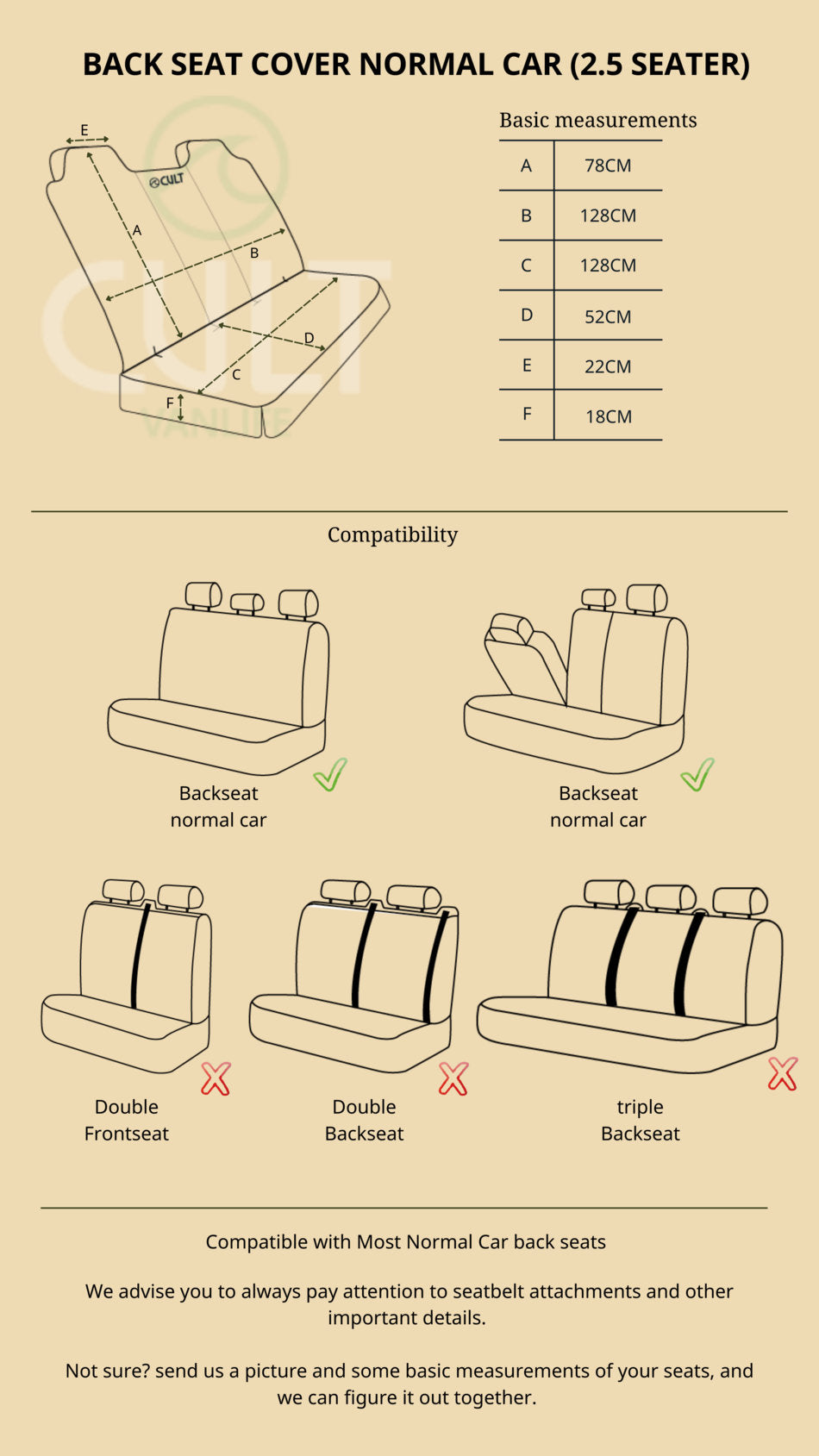 BACK SEAT COVER NORMAL CAR (2.5 SEATER)

E
CULT
A
B
D
C
F
CULT VANLIFE

Basic measurements

| A | 78CM |
|---|---|
| B | 128CM |
| C | 128CM |
| D | 52CM |
| E | 22CM |
| F | 18CM |

Compatibility

Backseat normal car

Backseat normal car

Double Frontseat

Double Backseat

triple Backseat

Compatible with Most Normal Car back seats

We advise you to always pay attention to seatbelt attachments and other important details.

Not sure? send us a picture and some basic measurements of your seats, and we can figure it out together.